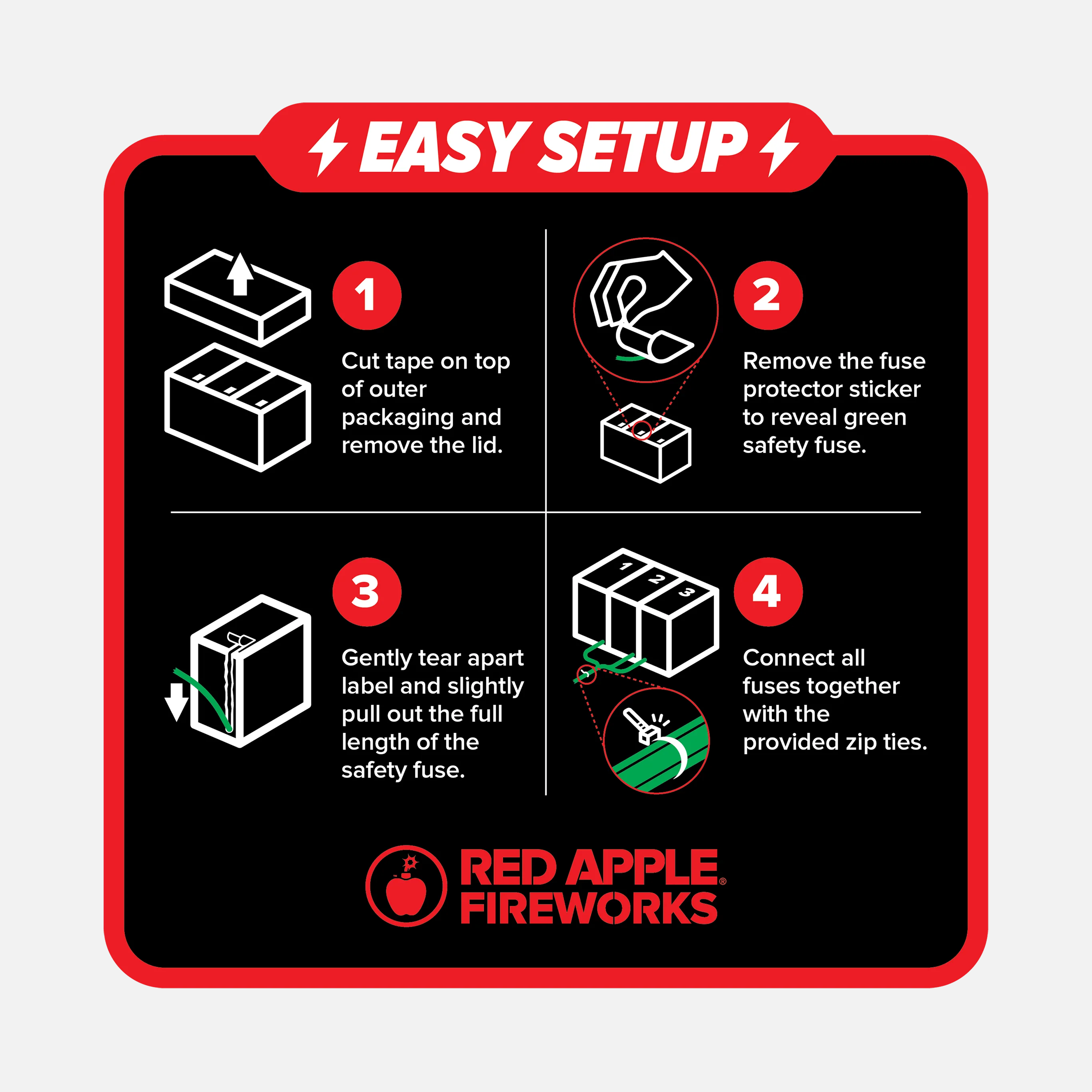 EASY SETUP

1

Cut tape on top of outer packaging and remove the lid.

2

Remove the fuse protector sticker to reveal green safety fuse.

3

Gently tear apart label and slightly pull out the full length of the safety fuse.

1 2 3

4

Connect all fuses together with the provided zip ties.

RED APPLE® FIREWORKS